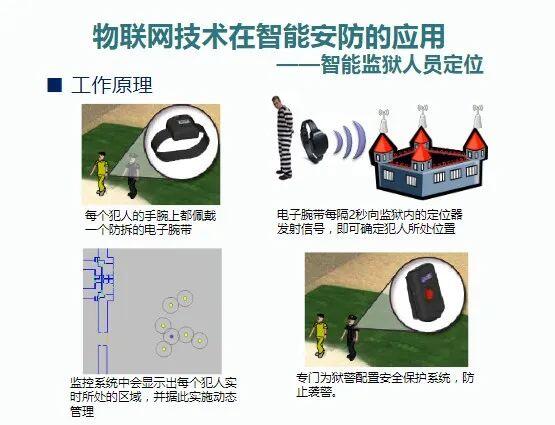 物联网技术在智能安防的应用
——智能监狱人员定位

■ 工作原理

每个犯人的手腕上都佩戴一个防拆的电子腕带

电子腕带每隔2秒向监狱内的定位器发射信号，即可确定犯人所处位置

监控系统中会显示出每个犯人实时所处的区域，并据此实施动态管理

专门为狱警配置安全保护系统，防止袭警。